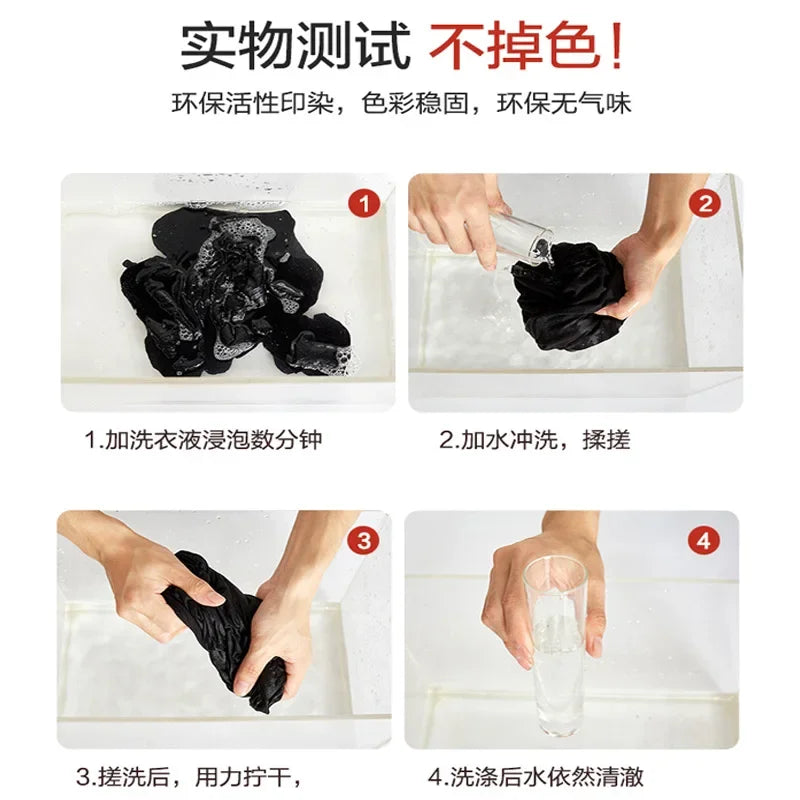 实物测试 不掉色！
环保活性印染，色彩稳固，环保无气味

1

2

1.加洗衣液浸泡数分钟

2.加水冲洗，揉搓

3

4

3.搓洗后，用力拧干，

4.洗涤后水依然清澈