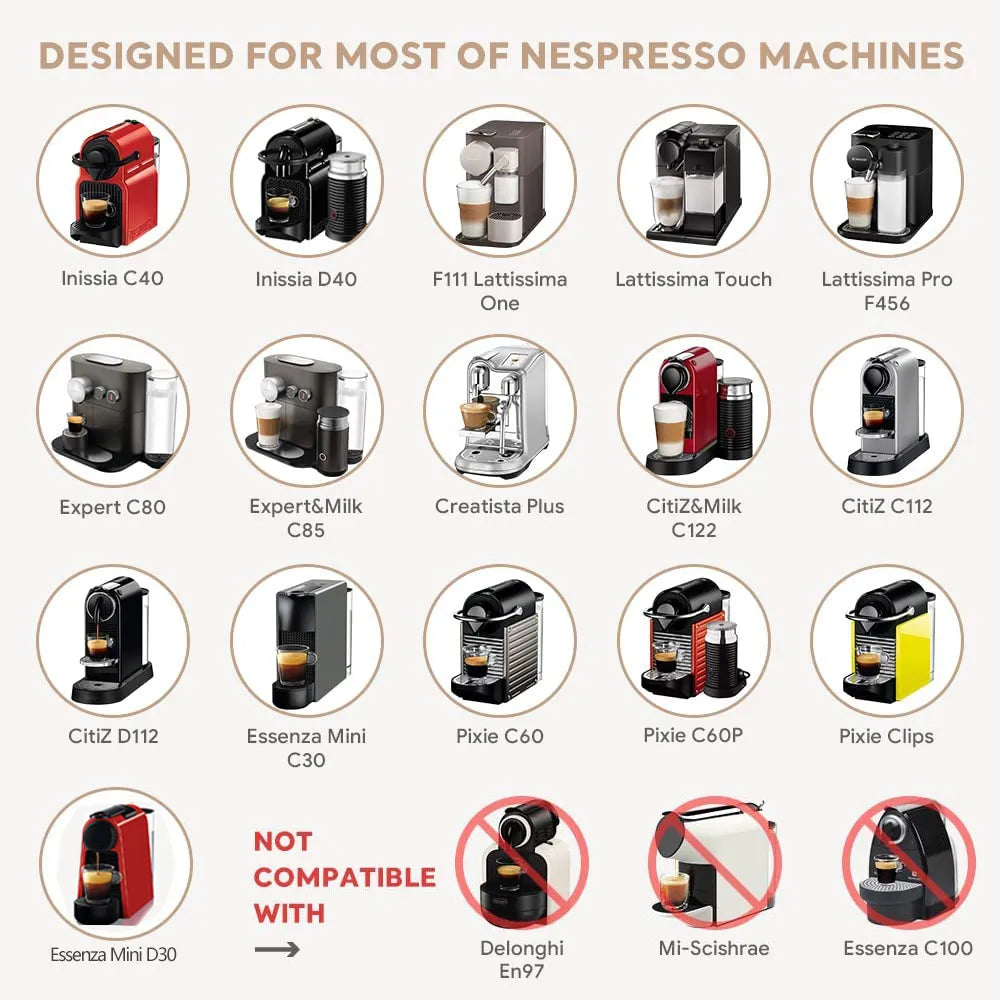 DESIGNED FOR MOST OF NESPRESSO MACHINES

Inissia C40

Inissia D40

F111 Lattissima One

Lattissima Touch

Lattissima Pro F456

Expert C80

Expert&Milk C85

Creatista Plus

CitiZ&Milk C122

CitiZ C112

CitiZ D112

Essenza Mini C30

Pixie C60

Pixie C60P

Pixie Clips

Essenza Mini D30

NOT COMPATIBLE WITH

Delonghi En97

Mi-Scishrae

Essenza C100